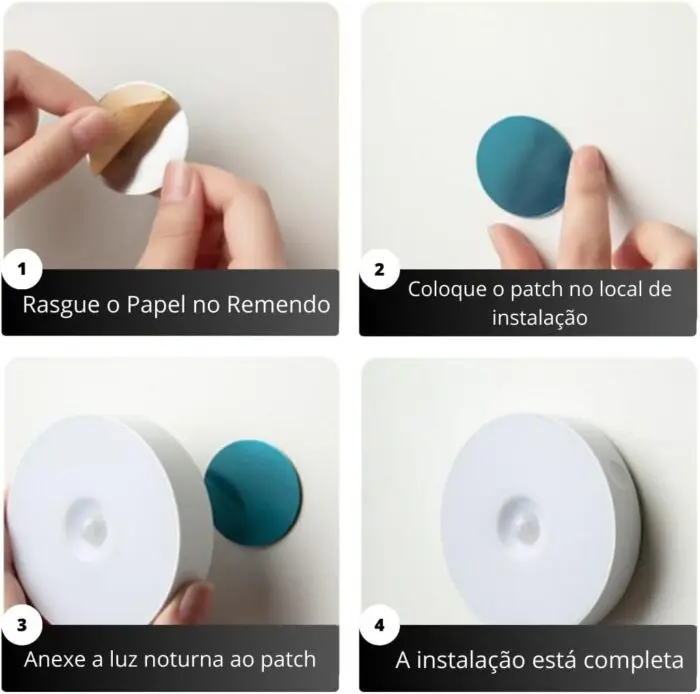 1
Rasgue o Papel no Remendo

2
Coloque o patch no local de instalação

3
Anexe a luz noturna ao patch

4
A instalação está completa