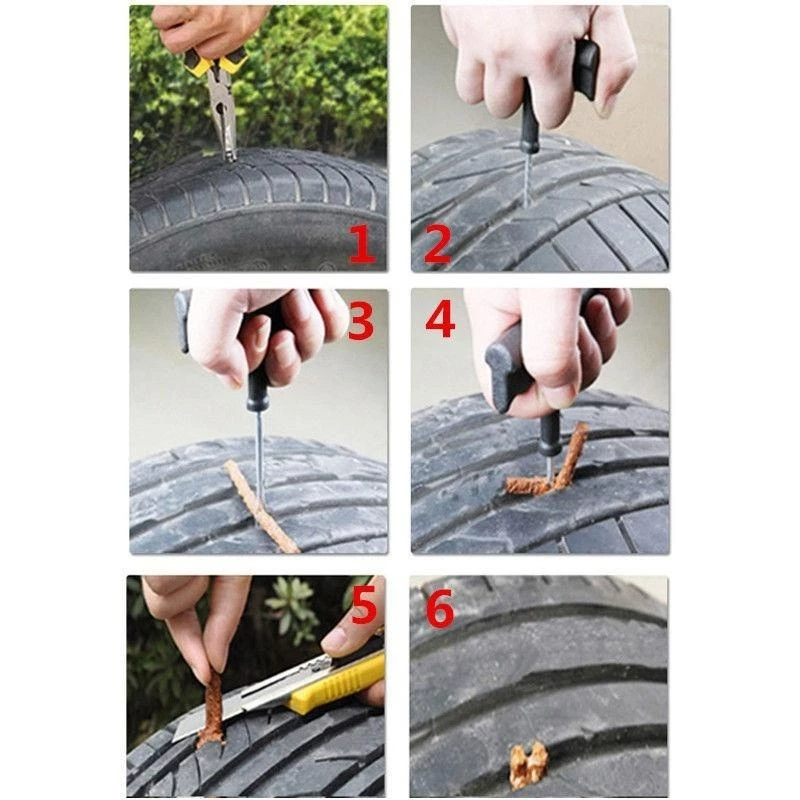 1
2
3
4
5
6