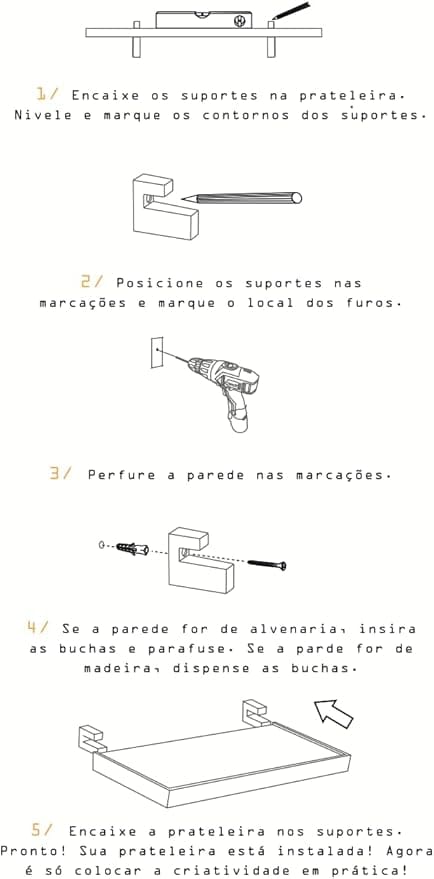 1/ Encaixe os suportes na prateleira. Nivele e marque os contornos dos suportes.

2/ Posicione os suportes nas marcações e marque o local dos furos.

3/ Perfure a parede nas marcações.

4/ Se a parede for de alvenaria, insira as buchas e parafuse. Se a parde for de madeira, dispense as buchas.

5/ Encaixe a prateleira nos suportes. Pronto! Sua prateleira está instalada! Agora é só colocar a criatividade em prática!